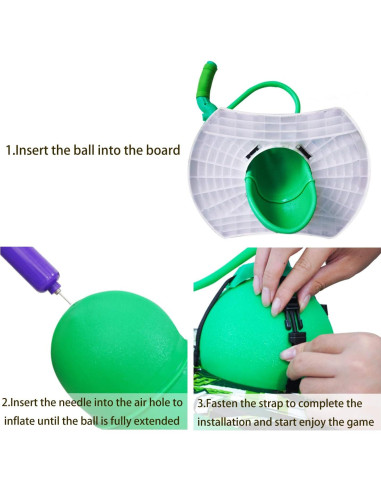 1.Insert the ball into the board

2.Insert the needle into the air hole to inflate until the ball is fully extended

3.Fasten the strap to complete the installation and start enjoy the game