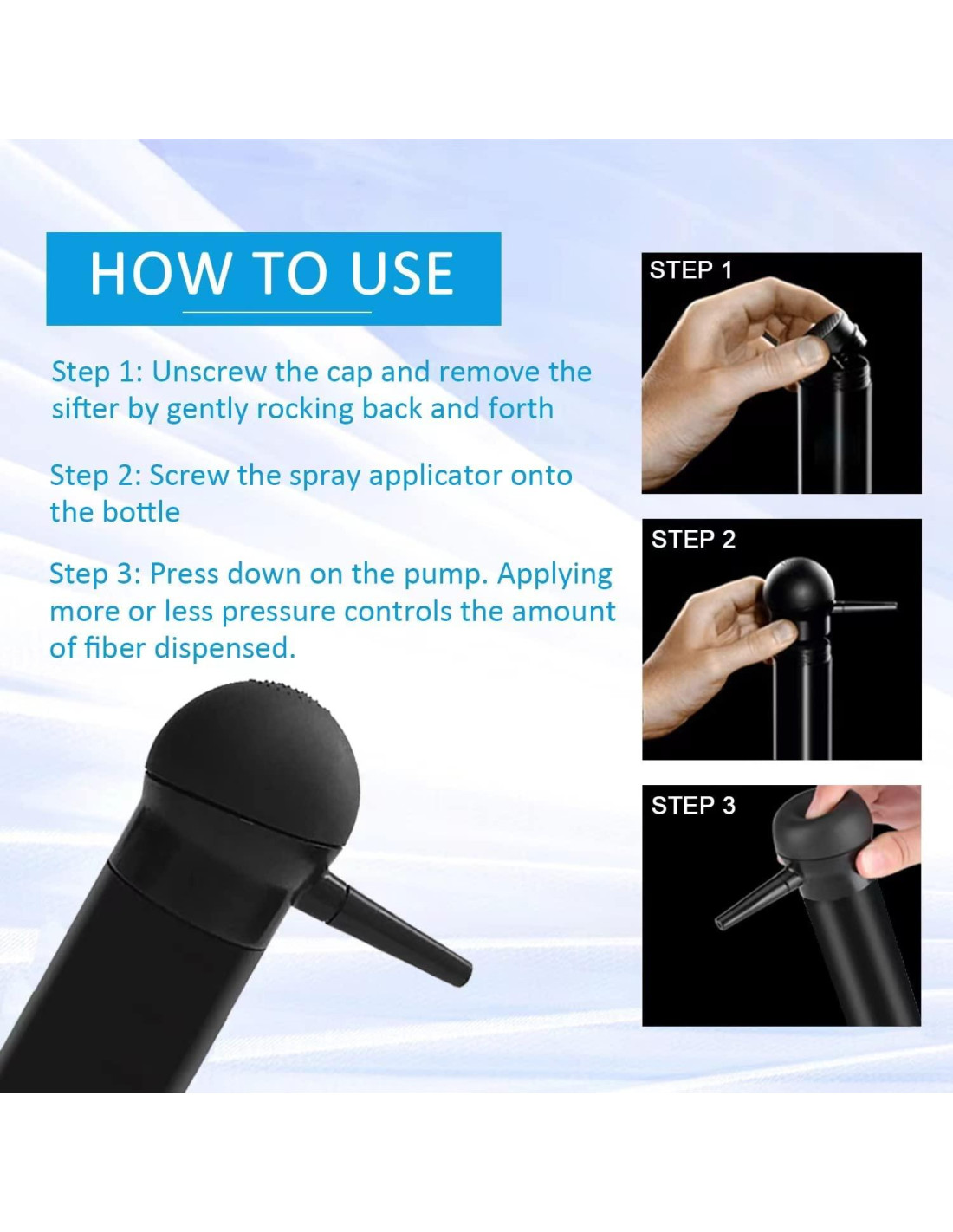 HOW TO USE

Step 1: Unscrew the cap and remove the sifter by gently rocking back and forth

Step 2: Screw the spray applicator onto the bottle

Step 3: Press down on the pump. Applying more or less pressure controls the amount of fiber dispensed.

STEP 1

STEP 2

STEP 3