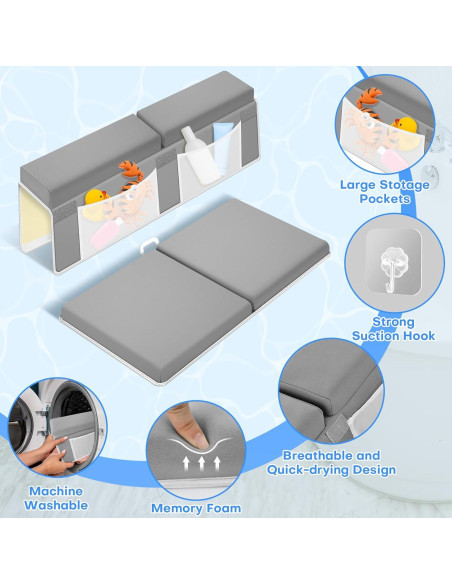 Large Stotage Pockets

Strong Suction Hook

Breathable and Quick-drying Design

Machine Washable

Memory Foam