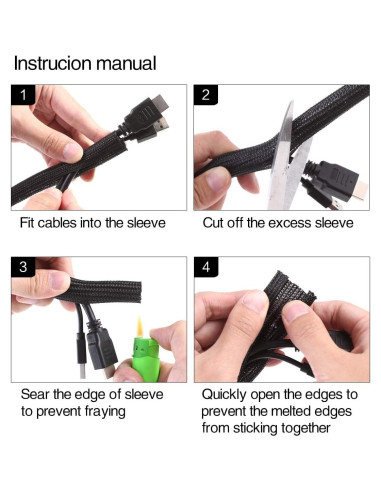 Instrucion manual

1

Fit cables into the sleeve

2

Cut off the excess sleeve

3

Sear the edge of sleeve to prevent fraying

4

Quickly open the edges to prevent the melted edges from sticking together