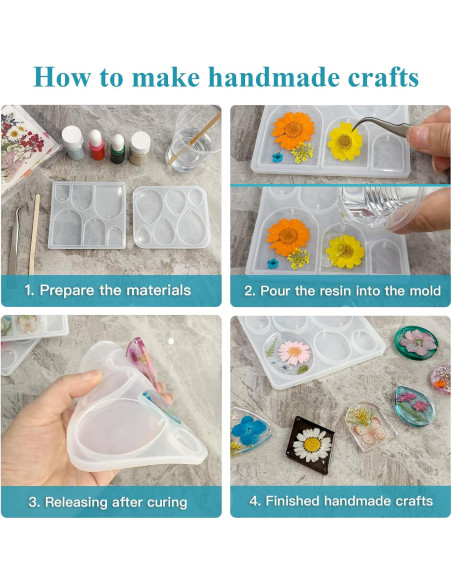 How to make handmade crafts

1. Prepare the materials

2. Pour the resin into the mold

3. Releasing after curing

4. Finished handmade crafts