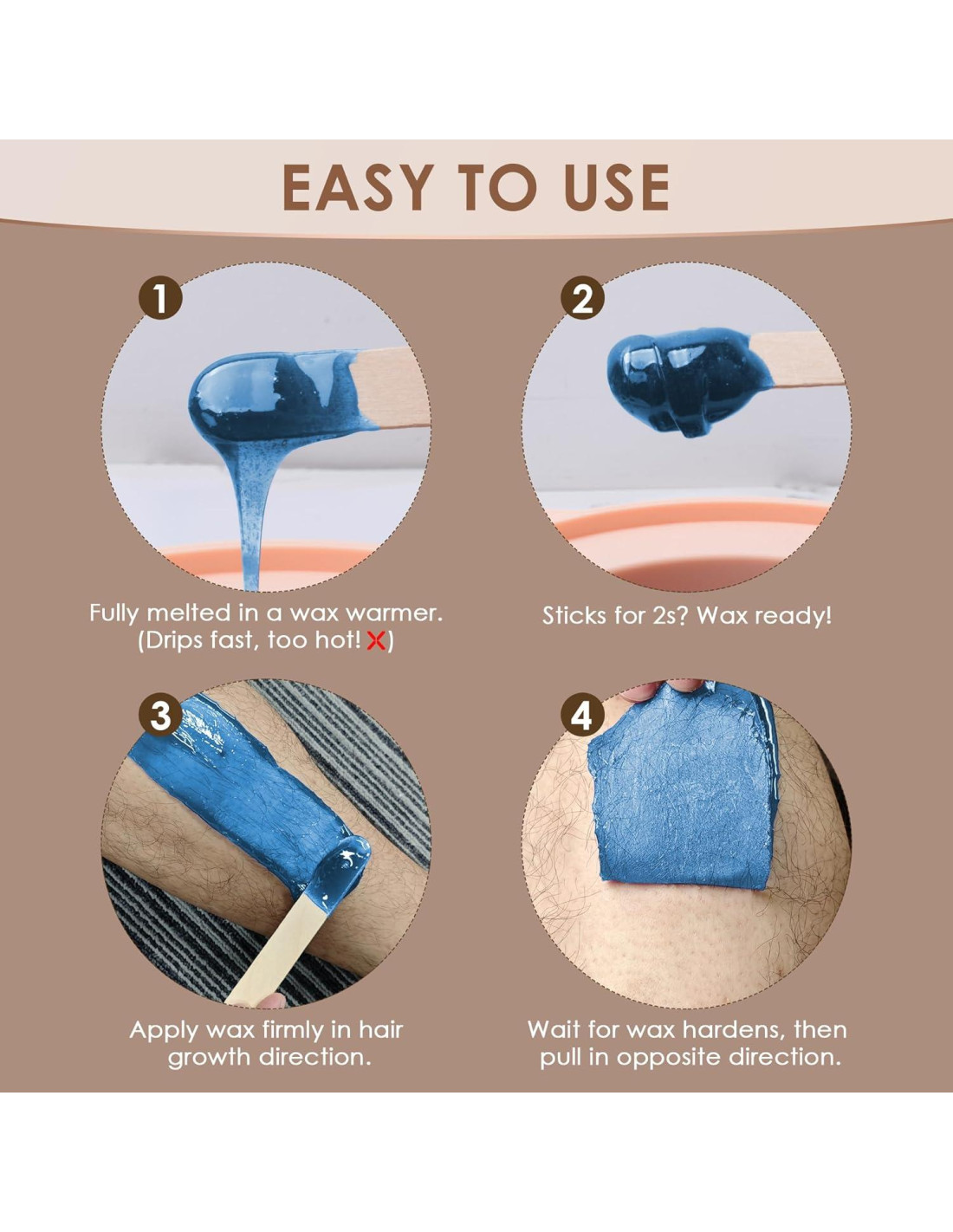 EASY TO USE

1

Fully melted in a wax warmer. (Drips fast, too hot! ✗)

2

Sticks for 2s? Wax ready!

3

Apply wax firmly in hair growth direction.

4

Wait for wax hardens, then pull in opposite direction.