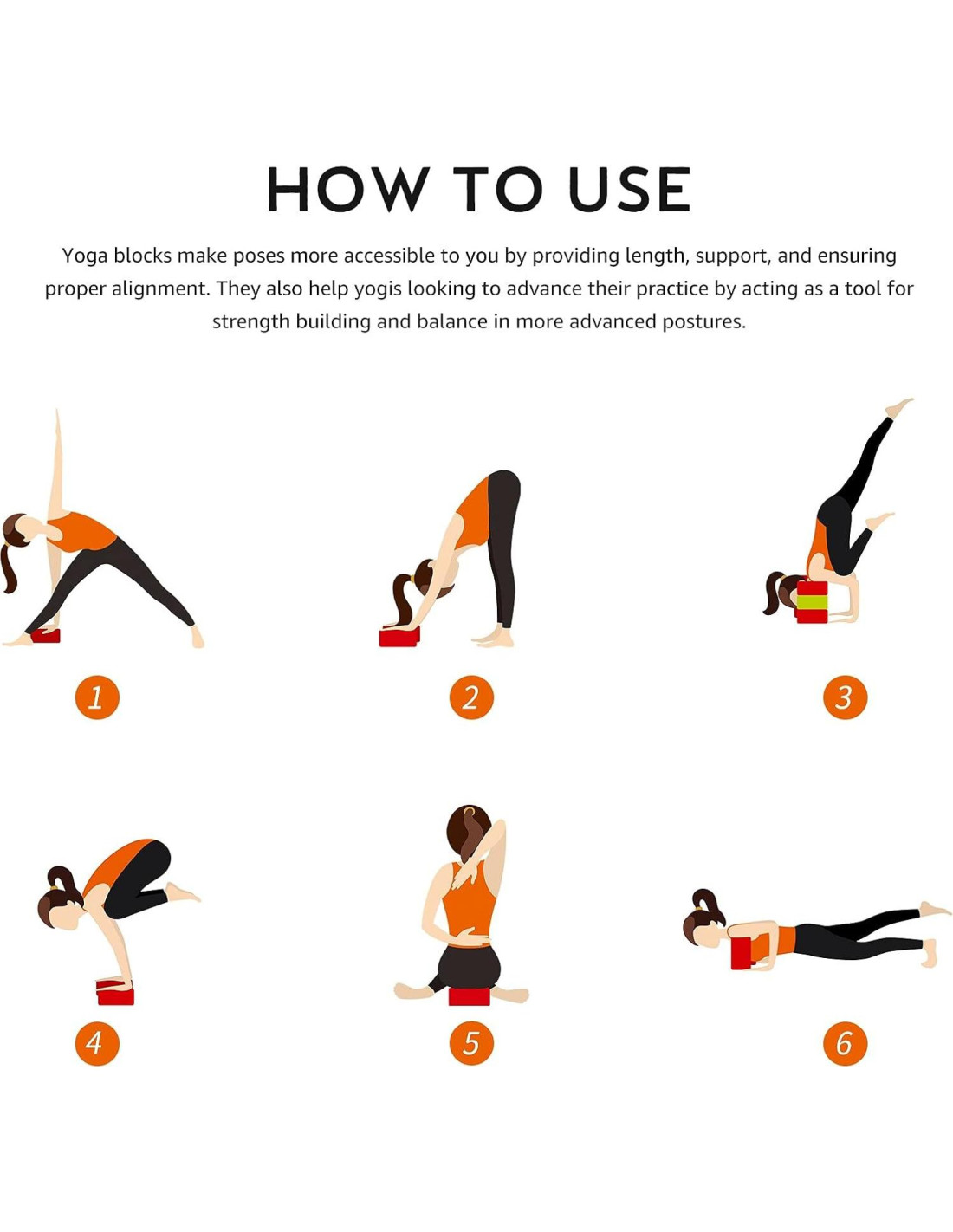 HOW TO USE

Yoga blocks make poses more accessible to you by providing length, support, and ensuring proper alignment. They also help yogis looking to advance their practice by acting as a tool for strength building and balance in more advanced postures.

1

2

3

4

5

6