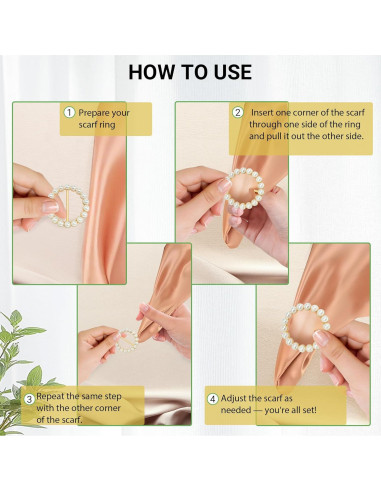 HOW TO USE

1 Prepare your scarf ring

2 Insert one corner of the scarf through one side of the ring and pull it out the other side.

3 Repeat the same step with the other corner of the scarf.

4 Adjust the scarf as needed — you're all set!