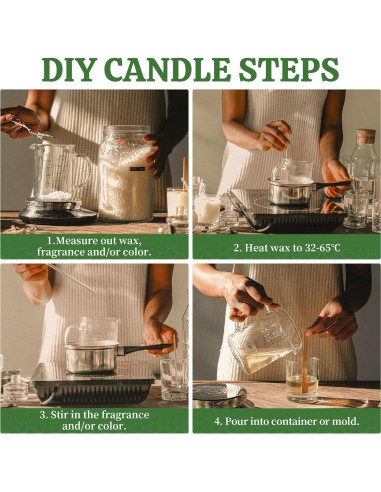 DIY CANDLE STEPS

1.Measure out wax, fragrance and/or color.

2. Heat wax to 32-65°C

3. Stir in the fragrance and/or color.

4. Pour into container or mold.