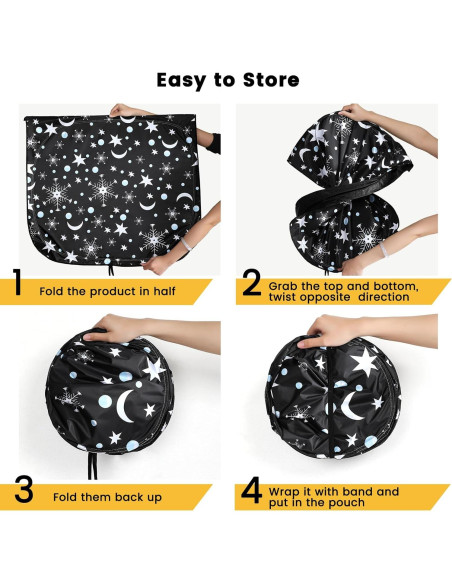 Easy to Store

1 Fold the product in half

2 Grab the top and bottom, twist opposite direction

3 Fold them back up

4 Wrap it with band and put in the pouch