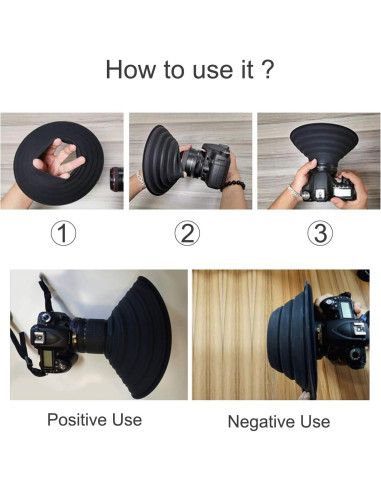 How to use it ?

①

②

③

Positive Use

Negative Use