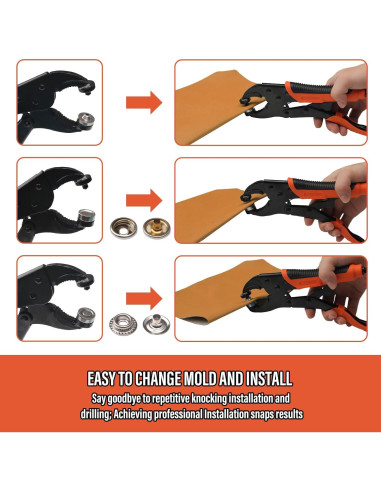 EASY TO CHANGE MOLD AND INSTALL

Say goodbye to repetitive knocking installation and drilling; Achieving professional Installation snaps results