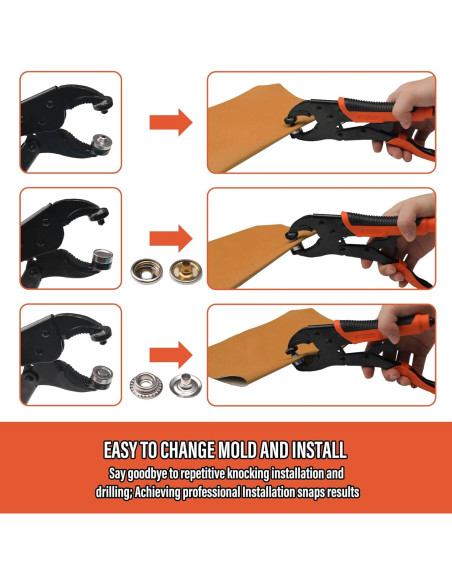 EASY TO CHANGE MOLD AND INSTALL

Say goodbye to repetitive knocking installation and drilling; Achieving professional Installation snaps results