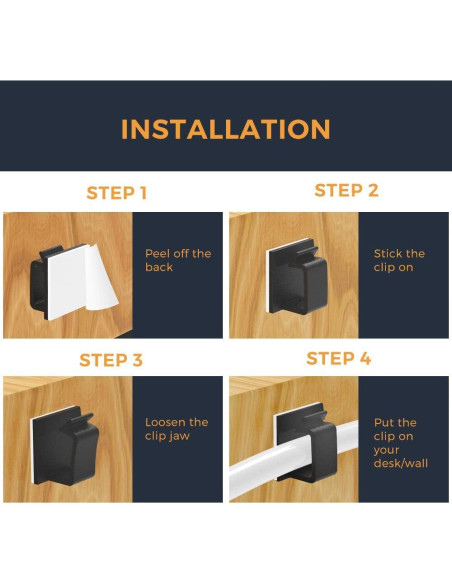 INSTALLATION

STEP 1

Peel off the back

STEP 2

Stick the clip on

STEP 3

Loosen the clip jaw

STEP 4

Put the clip on your desk/wall