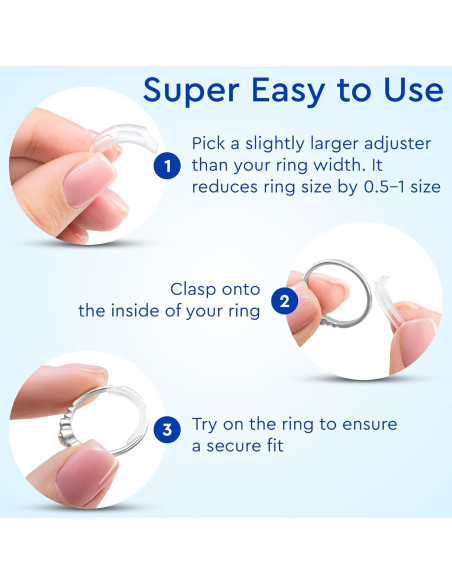 Super Easy to Use

1 Pick a slightly larger adjuster than your ring width. It reduces ring size by 0.5–1 size

Clasp onto the inside of your ring 2

3 Try on the ring to ensure a secure fit