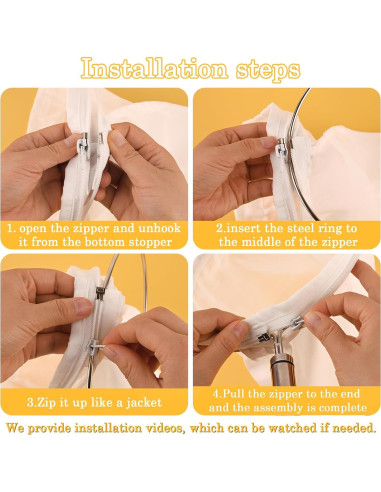 Installation steps

1. open the zipper and unhook it from the bottom stopper

2.insert the steel ring to the middle of the zipper

3.Zip it up like a jacket

4.Pull the zipper to the end and the assembly is complete

We provide installation videos, which can be watched if needed.