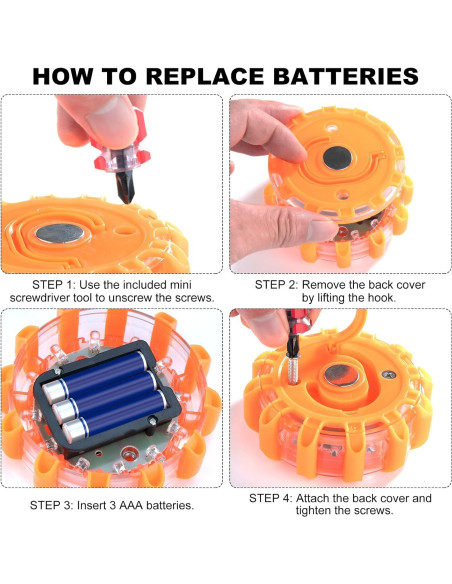 HOW TO REPLACE BATTERIES

STEP 1: Use the included mini screwdriver tool to unscrew the screws.

STEP 2: Remove the back cover by lifting the hook.

STEP 3: Insert 3 AAA batteries.

STEP 4: Attach the back cover and tighten the screws.