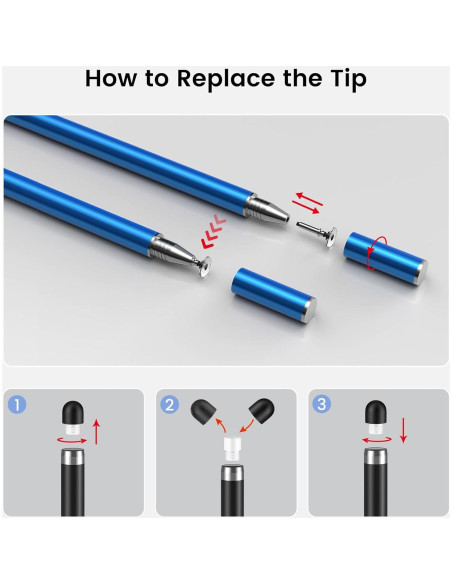 How to Replace the Tip

1

2

3