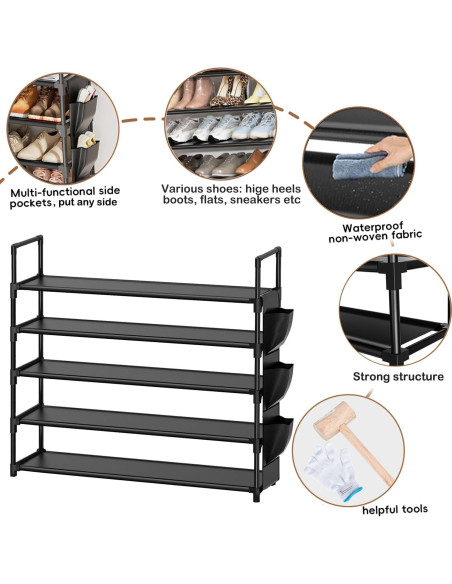 Multi-functional side pockets, put any side

Various shoes: hige heels boots, flats, sneakers etc

Waterproof non-woven fabric

Strong structure

helpful tools