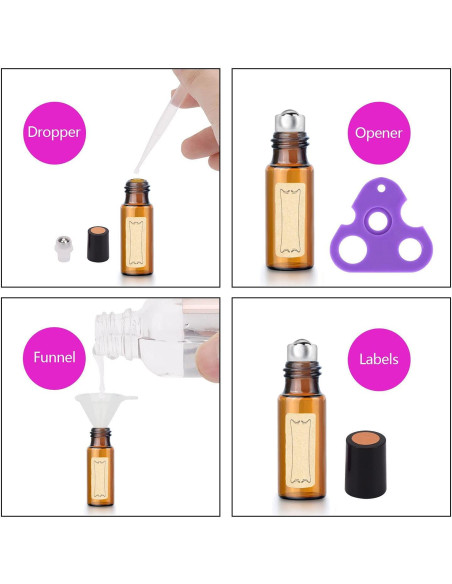 Dropper

Opener

Funnel

Labels