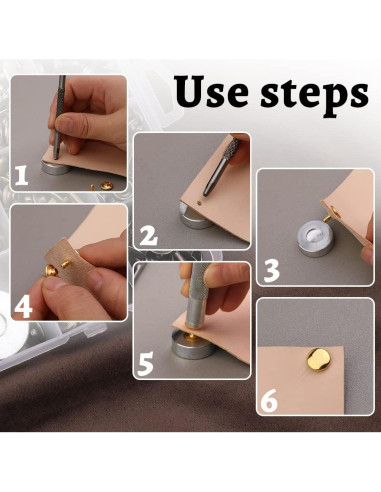 Use steps

1

2

3

4

5

6