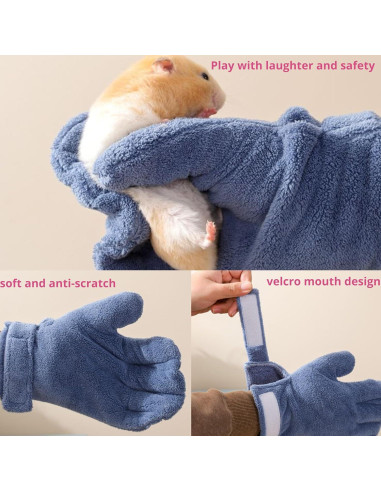 Play with laughter and safety

soft and anti-scratch

velcro mouth design