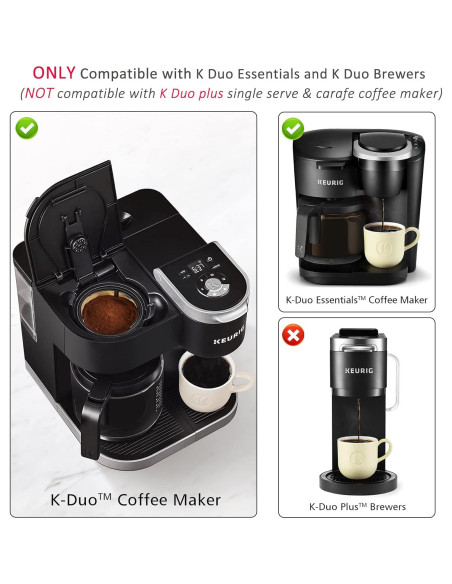 ONLY Compatible with K Duo Essentials and K Duo Brewers
(NOT compatible with K Duo plus single serve & carafe coffee maker)

KEURIG

K-Duo™ Coffee Maker

KEURIG

K-Duo Essentials™ Coffee Maker

KEURIG

K-Duo Plus™ Brewers