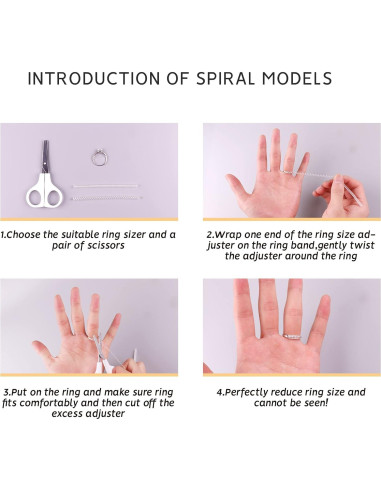 INTRODUCTION OF SPIRAL MODELS

1.Choose the suitable ring sizer and a pair of scissors

2.Wrap one end of the ring size adjuster on the ring band,gently twist the adjuster around the ring

3.Put on the ring and make sure ring fits comfortably and then cut off the excess adjuster

4.Perfectly reduce ring size and cannot be seen!