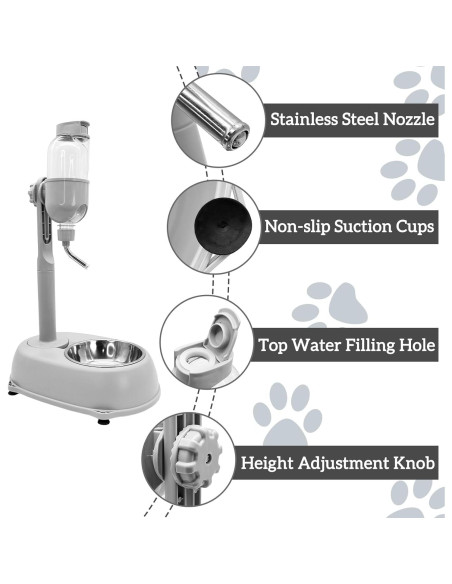 Stainless Steel Nozzle

Non-slip Suction Cups

Top Water Filling Hole

Height Adjustment Knob