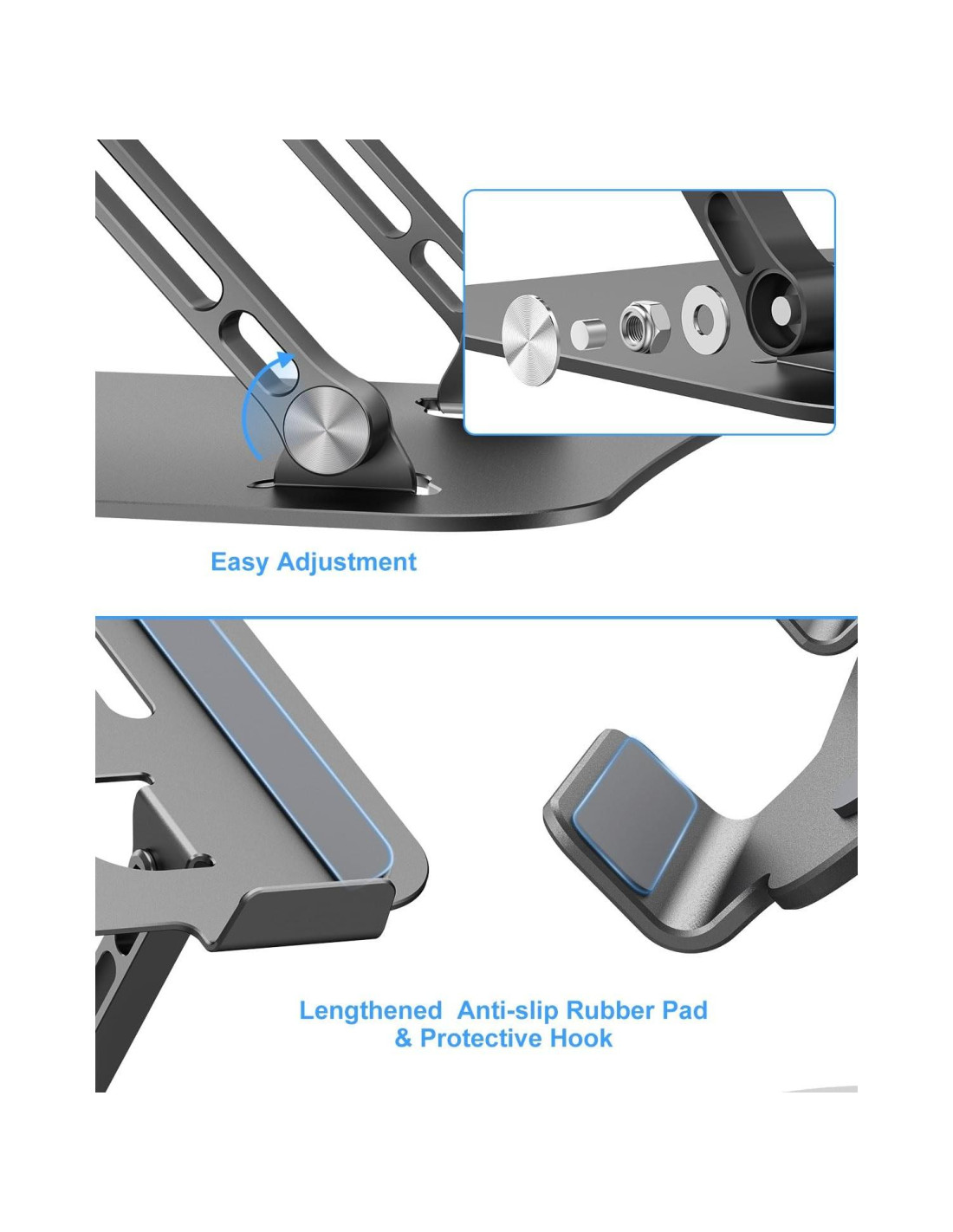 Easy Adjustment

Lengthened Anti-slip Rubber Pad & Protective Hook