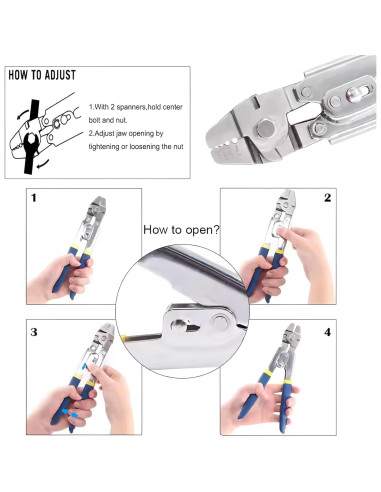 HOW TO ADJUST

1.With 2 spanners,hold center bolt and nut.
2.Adjust jaw opening by tightening or loosening the nut

1

2

How to open?

3

4