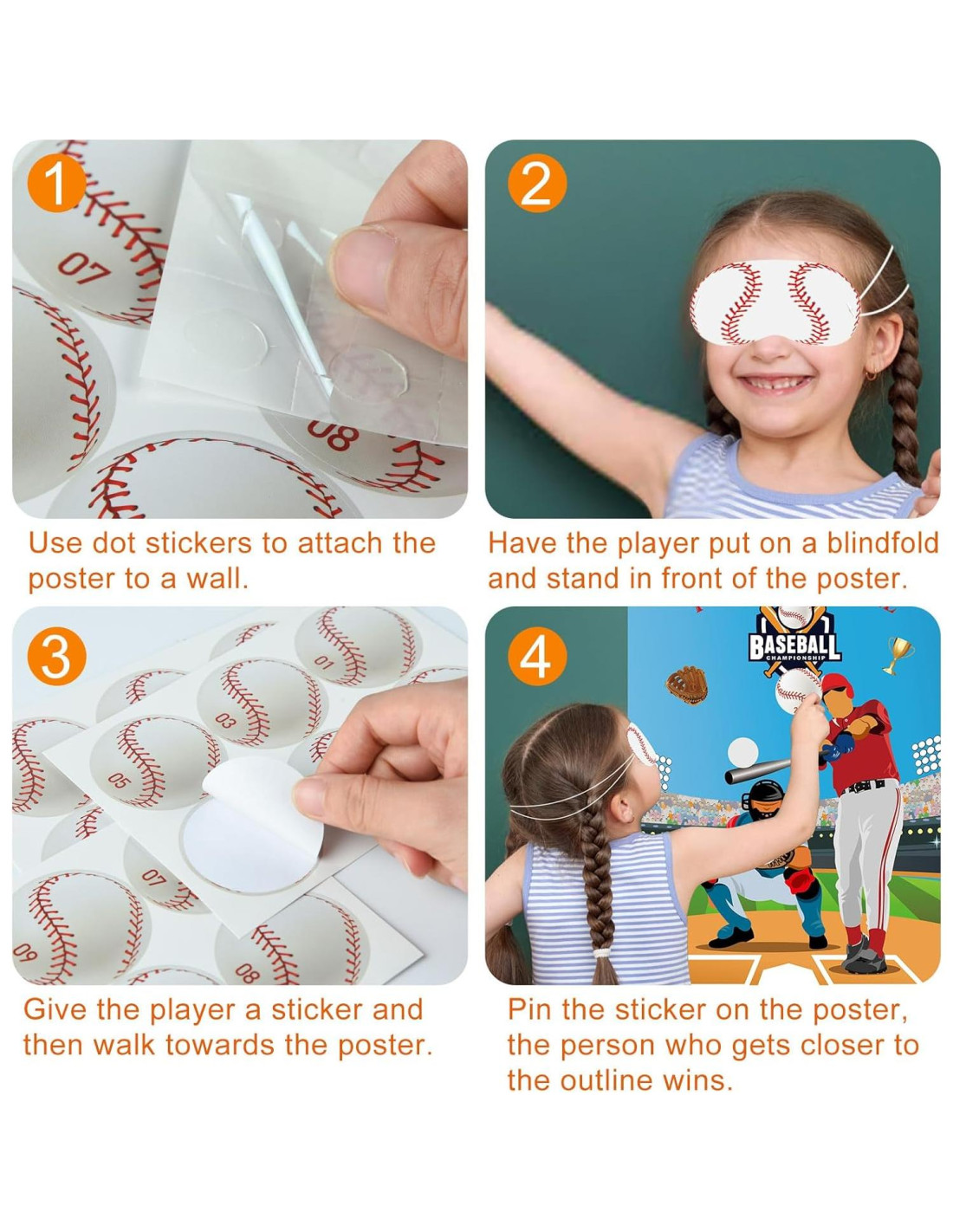 1

07

08

Use dot stickers to attach the poster to a wall.

2

Have the player put on a blindfold and stand in front of the poster.

3

01

03

05

07

09

08

Give the player a sticker and then walk towards the poster.

4

BASEBALL

CHAMPIONSHIP

Pin the sticker on the poster, the person who gets closer to the outline wins.