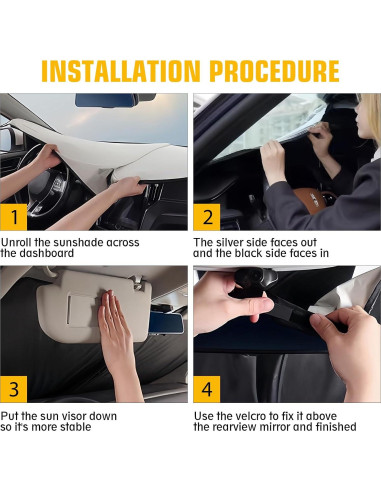 INSTALLATION PROCEDURE

1

Unroll the sunshade across the dashboard

2

The silver side faces out and the black side faces in

3

Put the sun visor down so it's more stable

4

Use the velcro to fix it above the rearview mirror and finished