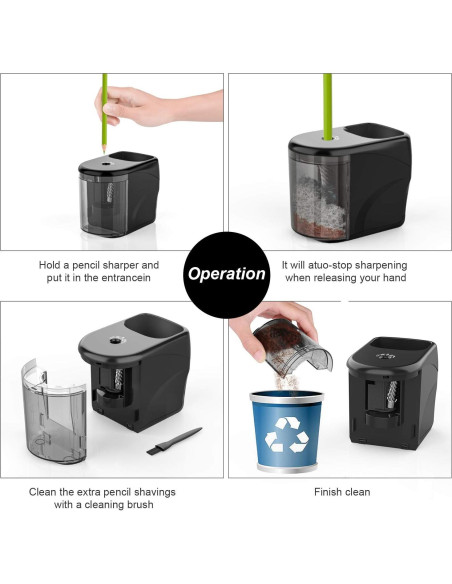 Hold a pencil sharper and put it in the entrancein

Operation

It will atuo-stop sharpening when releasing your hand

Clean the extra pencil shavings with a cleaning brush

Finish clean