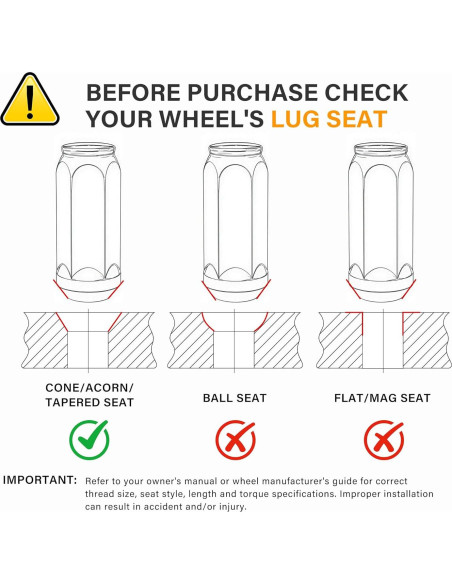 BEFORE PURCHASE CHECK YOUR WHEEL'S LUG SEAT

CONE/ACORN/ TAPERED SEAT

BALL SEAT

FLAT/MAG SEAT

IMPORTANT: Refer to your owner's manual or wheel manufacturer's guide for correct thread size, seat style, length and torque specifications. Improper installation can result in accident and/or injury.