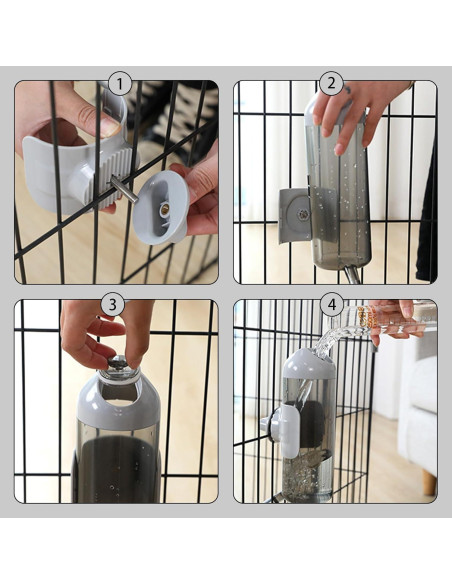 1

2

3

4