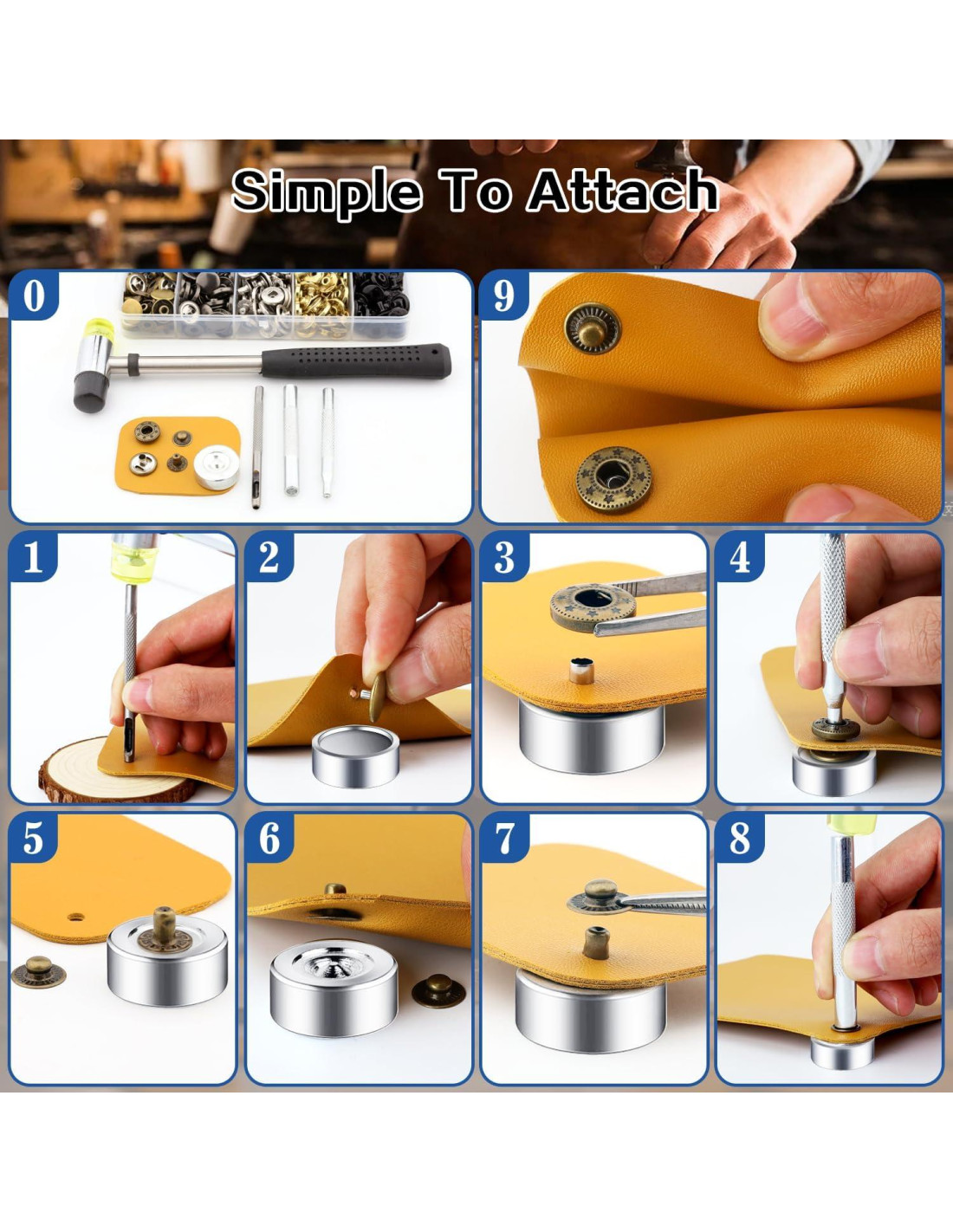 Simple To Attach

0

9

1

2

3

4

5

6

7

8