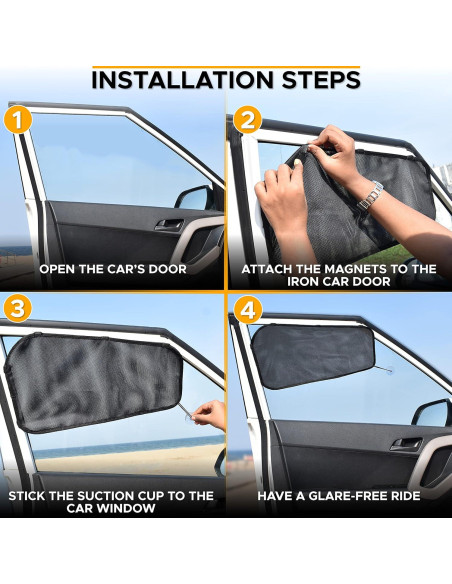 INSTALLATION STEPS

1
OPEN THE CAR'S DOOR

2
ATTACH THE MAGNETS TO THE IRON CAR DOOR

3
STICK THE SUCTION CUP TO THE CAR WINDOW

4
HAVE A GLARE-FREE RIDE