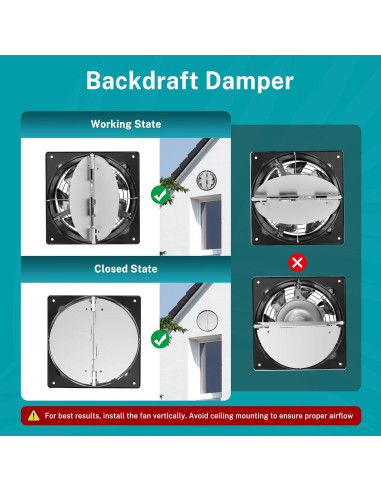 Backdraft Damper

Working State

Closed State

For best results, install the fan vertically. Avoid ceiling mounting to ensure proper airflow