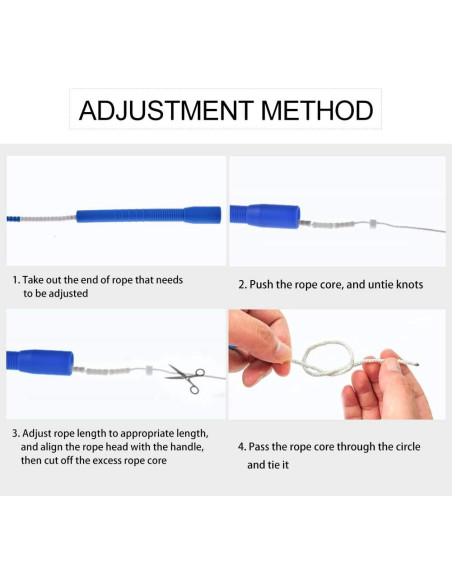 ADJUSTMENT METHOD

1. Take out the end of rope that needs to be adjusted

2. Push the rope core, and untie knots

3. Adjust rope length to appropriate length, and align the rope head with the handle, then cut off the excess rope core

4. Pass the rope core through the circle and tie it