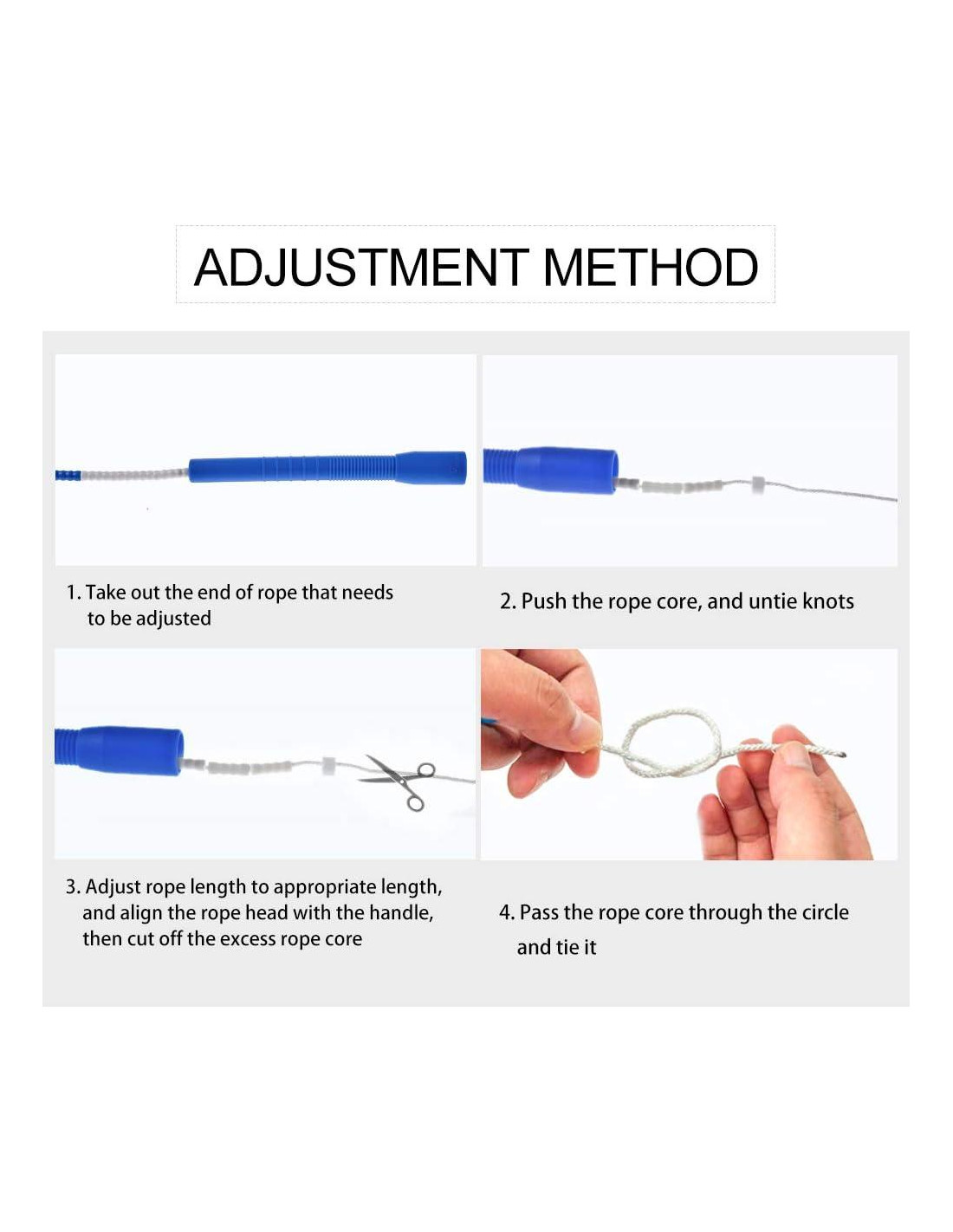 ADJUSTMENT METHOD

1. Take out the end of rope that needs to be adjusted

2. Push the rope core, and untie knots

3. Adjust rope length to appropriate length, and align the rope head with the handle, then cut off the excess rope core

4. Pass the rope core through the circle and tie it