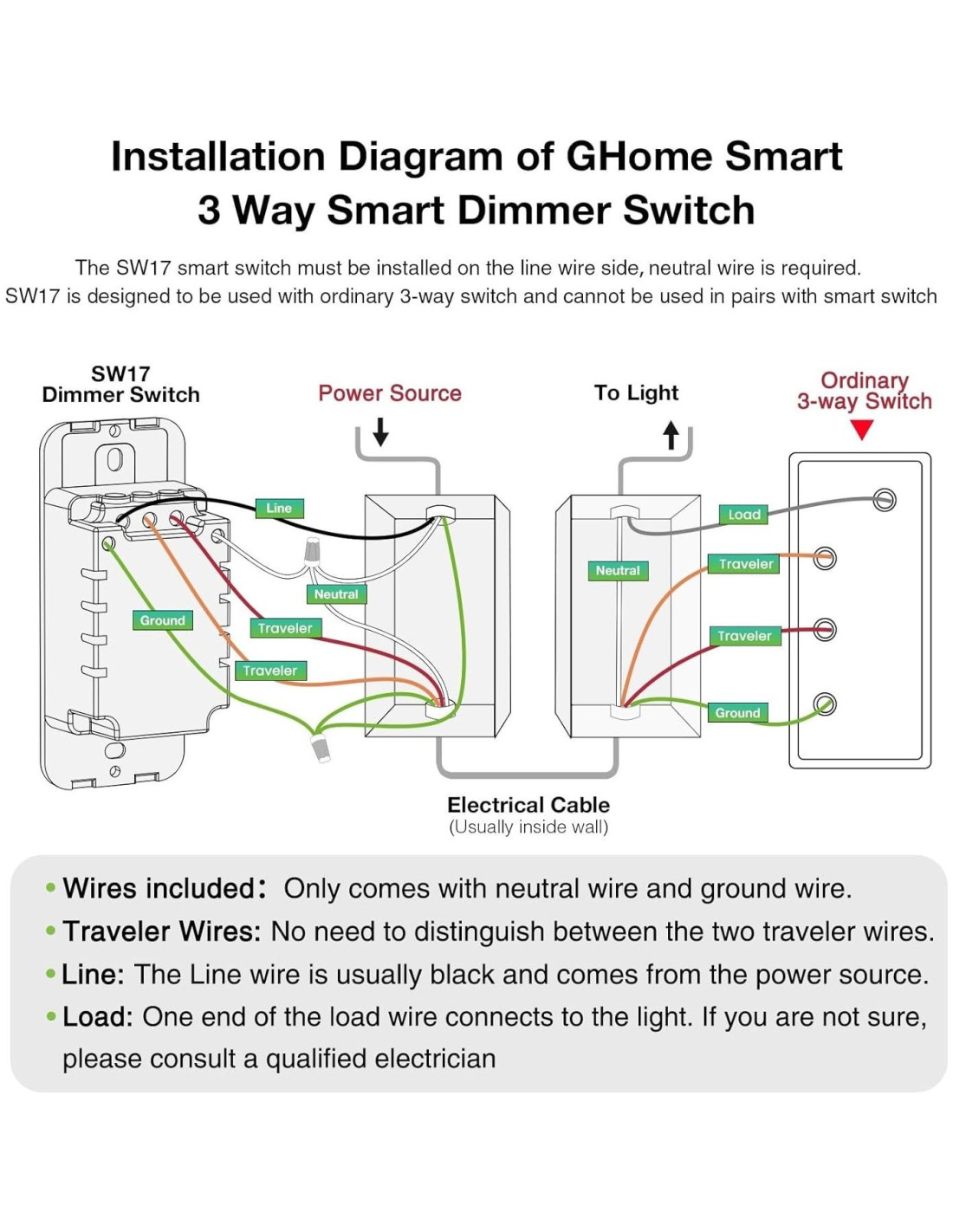 Installation Diagram of GHome Smart 3 Way Smart Dimmer Switch

The SW17 smart switch must be installed on the line wire side, neutral wire is required. SW17 is designed to be used with ordinary 3-way switch and cannot be used in pairs with smart switch

SW17 Dimmer Switch

Power Source

To Light

Ordinary 3-way Switch

Line

Neutral

Ground

Traveler

Traveler

Neutral

Load

Traveler

Traveler

Ground

Electrical Cable
(Usually inside wall)

• Wires included: Only comes with neutral wire and ground wire.
• Traveler Wires: No need to distinguish between the two traveler wires.
• Line: The Line wire is usually black and comes from the power source.
• Load: One end of the load wire connects to the light. If you are not sure, please consult a qualified electrician