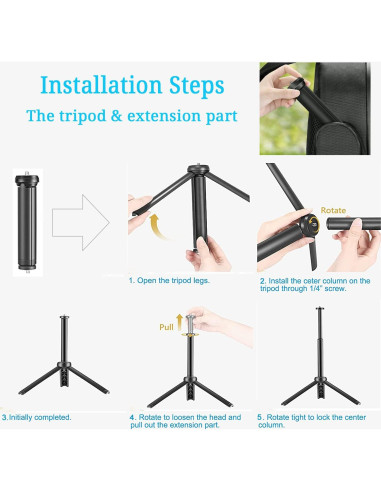 Installation Steps

The tripod & extension part

Rotate

1. Open the tripod legs.

2. Install the ceter column on the tripod through 1/4" screw.

Pull

3.Initially completed.

4. Rotate to loosen the head and pull out the extension part.

5. Rotate tight to lock the center column.