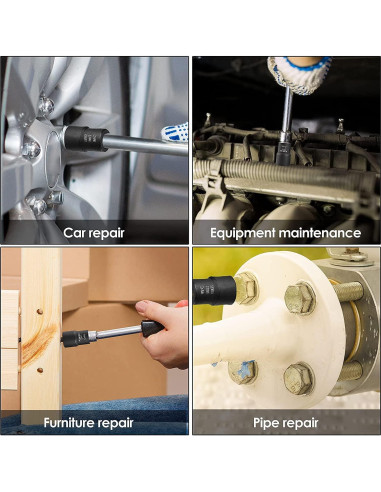 Car repair

Equipment maintenance

Furniture repair

Pipe repair