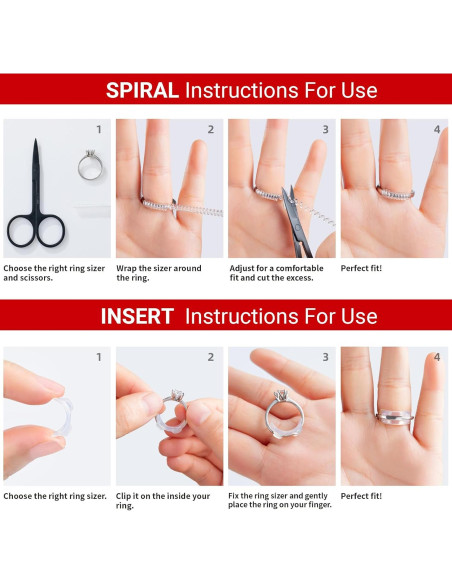 SPIRAL Instructions For Use

1

Choose the right ring sizer and scissors.

2

Wrap the sizer around the ring.

3

Adjust for a comfortable fit and cut the excess.

4

Perfect fit!

INSERT Instructions For Use

1

Choose the right ring sizer.

2

Clip it on the inside your ring.

3

Fix the ring sizer and gently place the ring on your finger.

4

Perfect fit!