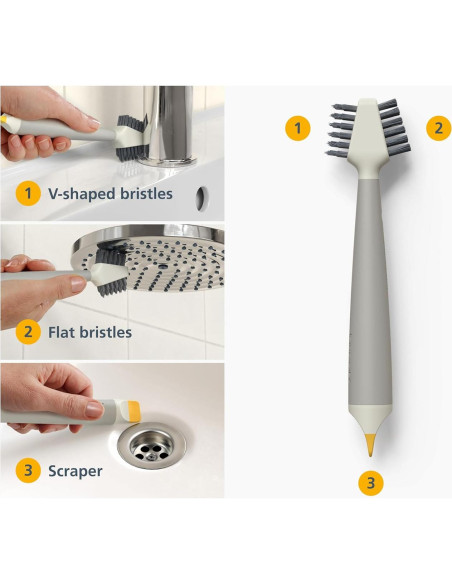 1 V-shaped bristles

2 Flat bristles

3 Scraper

1

2

3