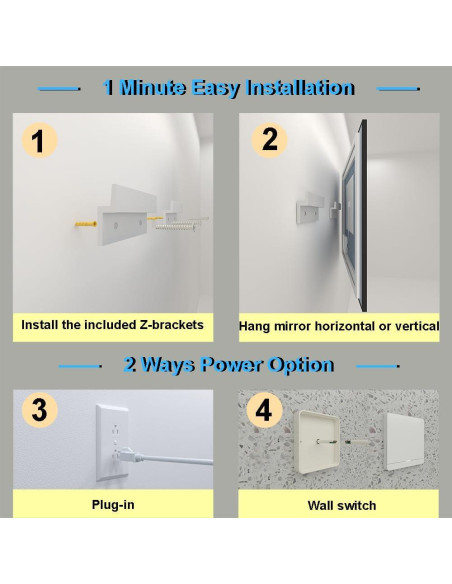 1 Minute Easy Installation

1

Install the included Z-brackets

2

Hang mirror horizontal or vertical

2 Ways Power Option

3

Plug-in

4

Wall switch