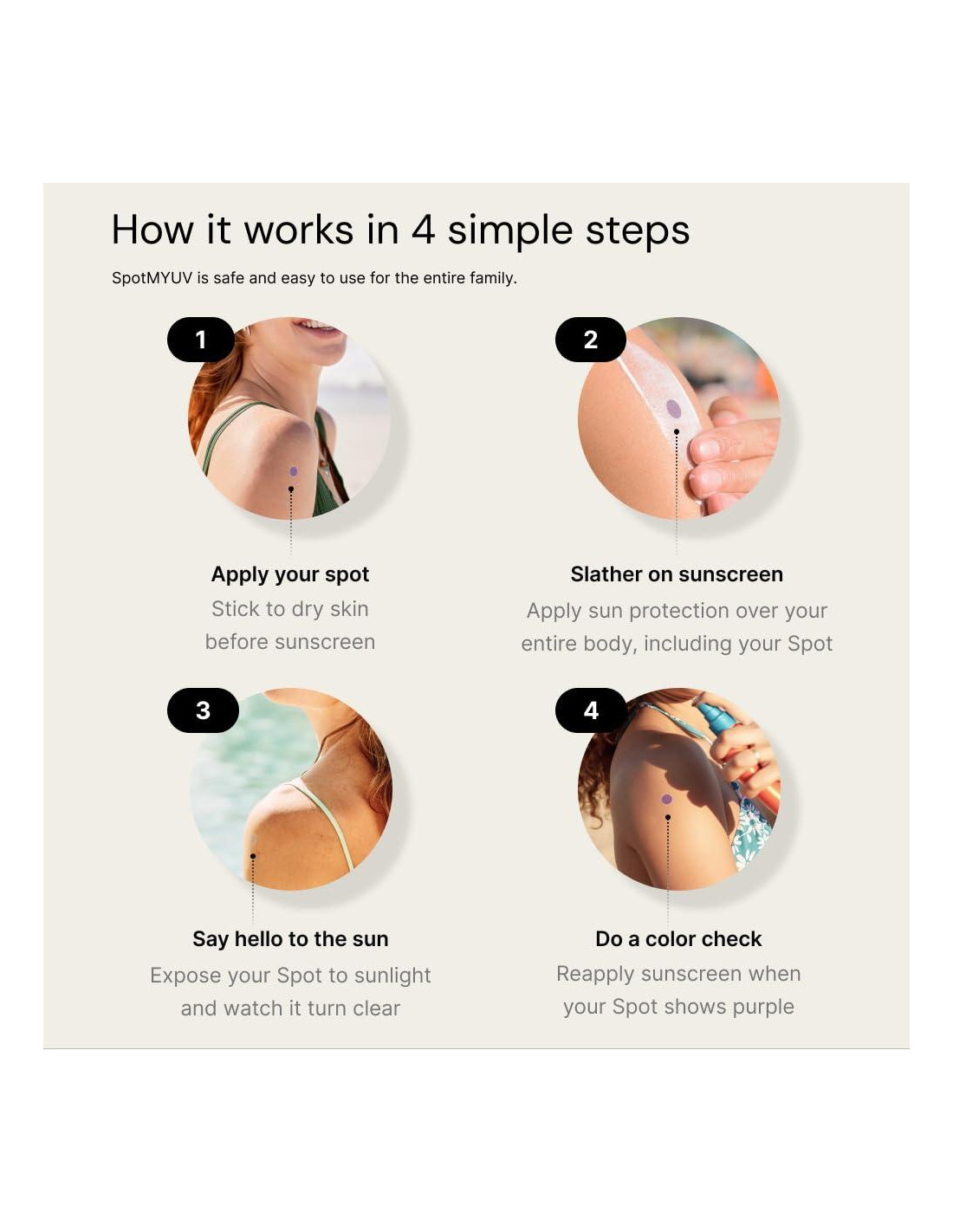 How it works in 4 simple steps

SpotMYUV is safe and easy to use for the entire family.

1

Apply your spot

Stick to dry skin before sunscreen

2

Slather on sunscreen

Apply sun protection over your entire body, including your Spot

3

Say hello to the sun

Expose your Spot to sunlight and watch it turn clear

4

Do a color check

Reapply sunscreen when your Spot shows purple