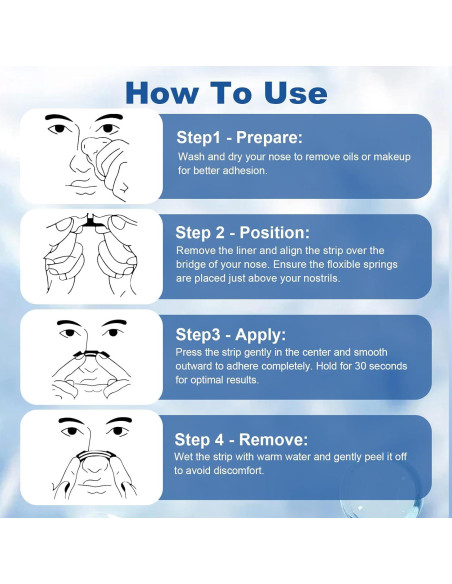 How To Use

Step1 - Prepare:
Wash and dry your nose to remove oils or makeup for better adhesion.

Step 2 - Position:
Remove the liner and align the strip over the bridge of your nose. Ensure the floxible springs are placed just above your nostrils.

Step3 - Apply:
Press the strip gently in the center and smooth outward to adhere completely. Hold for 30 seconds for optimal results.

Step 4 - Remove:
Wet the strip with warm water and gently peel it off to avoid discomfort.