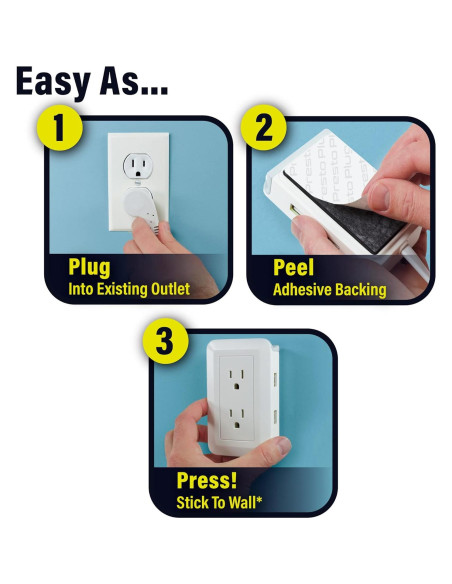 Easy As...

1

Plug
Into Existing Outlet

2

Presto Plug

Peel
Adhesive Backing

3

Press!
Stick To Wall*