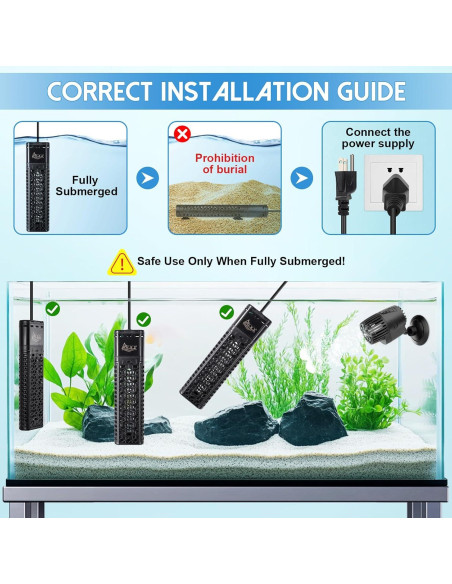 CORRECT INSTALLATION GUIDE

Fully Submerged

Prohibition of burial

Connect the power supply

Safe Use Only When Fully Submerged!