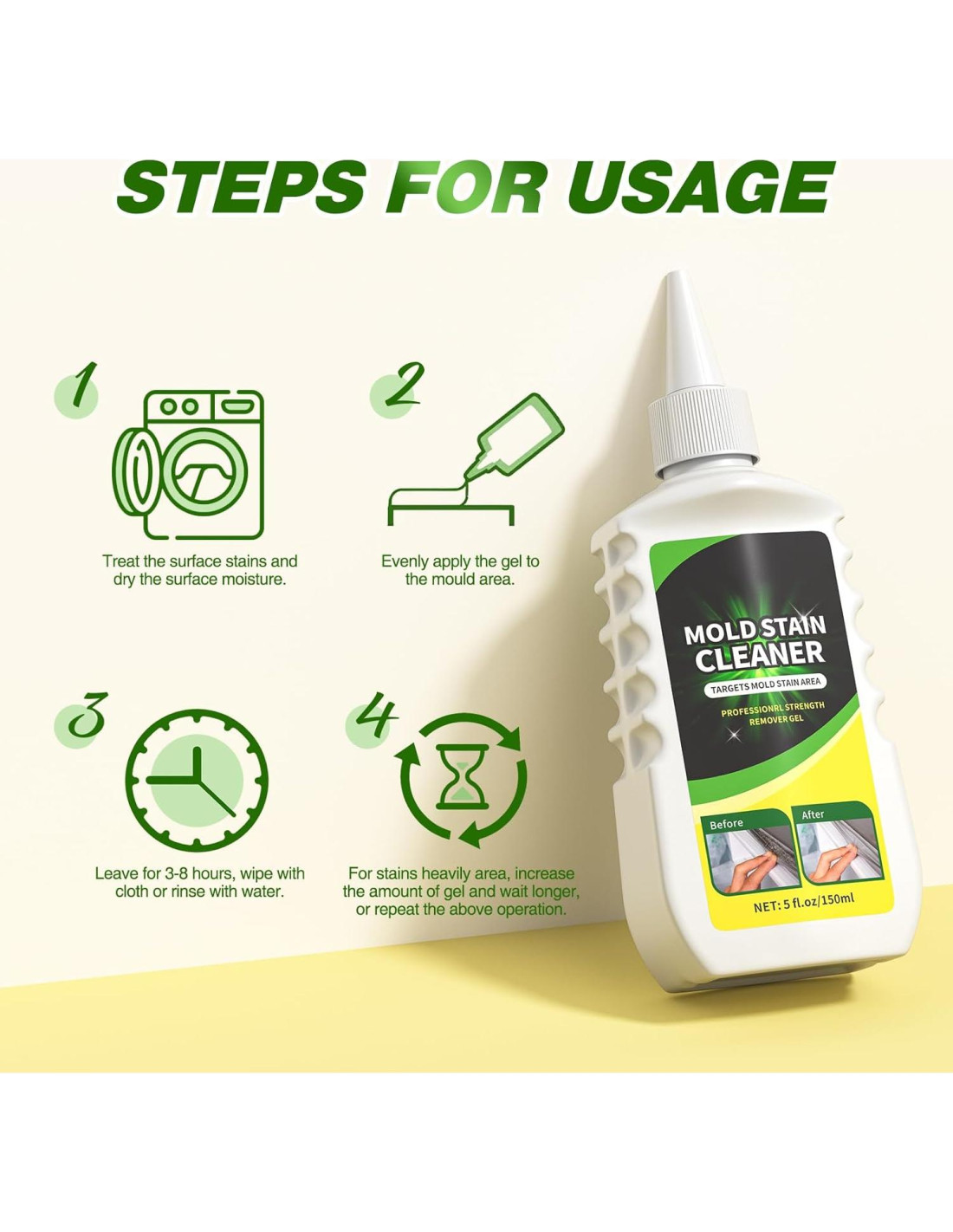 STEPS FOR USAGE

1

Treat the surface stains and dry the surface moisture.

2

Evenly apply the gel to the mould area.

3

Leave for 3-8 hours, wipe with cloth or rinse with water.

4

For stains heavily area, increase the amount of gel and wait longer, or repeat the above operation.

MOLD STAIN CLEANER

TARGETS MOLD STAIN AREA

PROFESSIONRL STRENGTH REMOVER GEL

Before

After

NET: 5 fl.oz/150ml