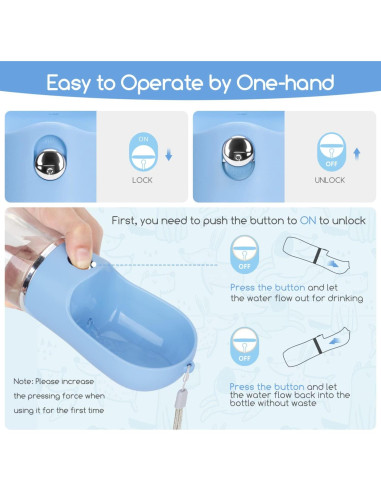 Easy to Operate by One-hand

ON

LOCK

OFF

UNLOCK

First, you need to push the button to ON to unlock

OFF

Press the button and let the water flow out for drinking

OFF

Press the button and let the water flow back into the bottle without waste

Note: Please increase the pressing force when using it for the first time