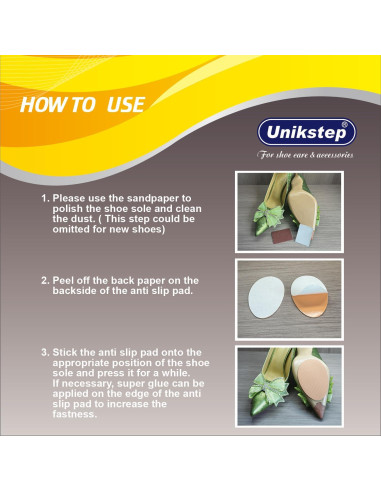 HOW TO USE

Unikstep®

For shoe care & accessories

1. Please use the sandpaper to polish the shoe sole and clean the dust. ( This step could be omitted for new shoes)

2. Peel off the back paper on the backside of the anti slip pad.

3. Stick the anti slip pad onto the appropriate position of the shoe sole and press it for a while. If necessary, super glue can be applied on the edge of the anti slip pad to increase the fastness.